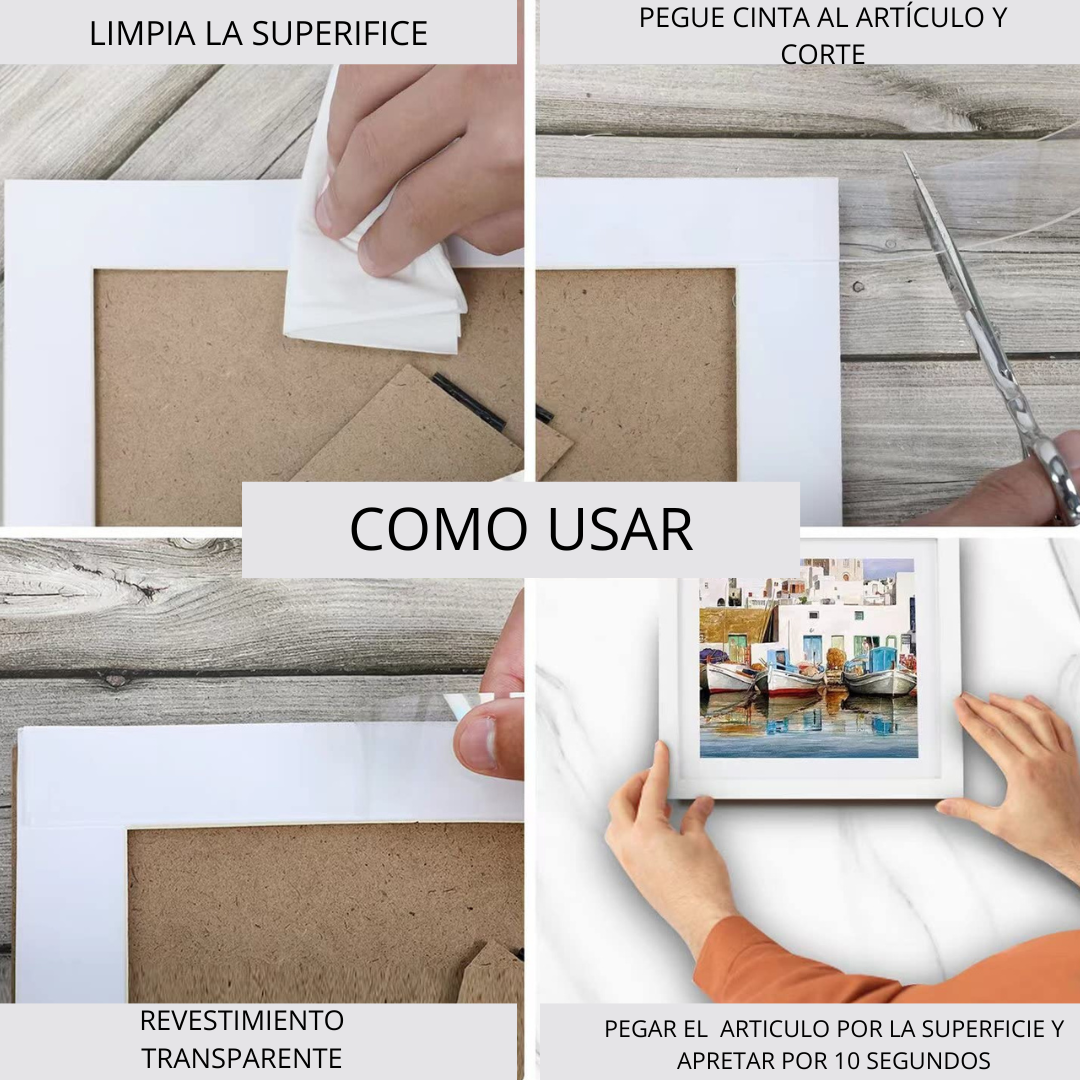 LIMPIA LA SUPERIFICE

PEGUE CINTA AL ARTÍCULO Y CORTE

COMO USAR

REVESTIMIENTO TRANSPARENTE

PEGAR EL ARTICULO POR LA SUPERFICIE Y APRETAR POR 10 SEGUNDOS